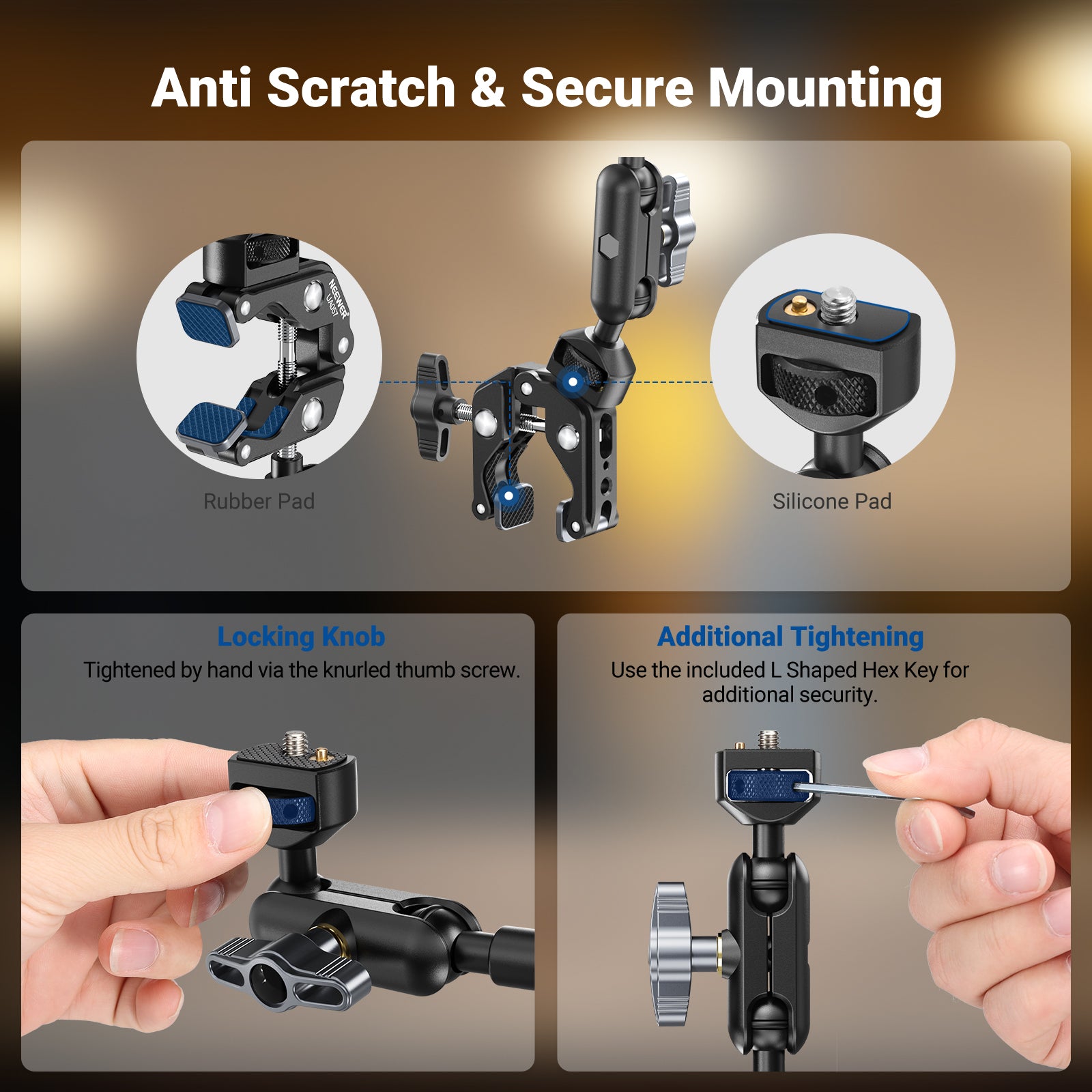 Anti Scratch & Secure Mounting

NEEWER
UA057

Rubber Pad

Silicone Pad

Locking Knob
Tightened by hand via the knurled thumb screw.

Additional Tightening
Use the included L Shaped Hex Key for additional security.