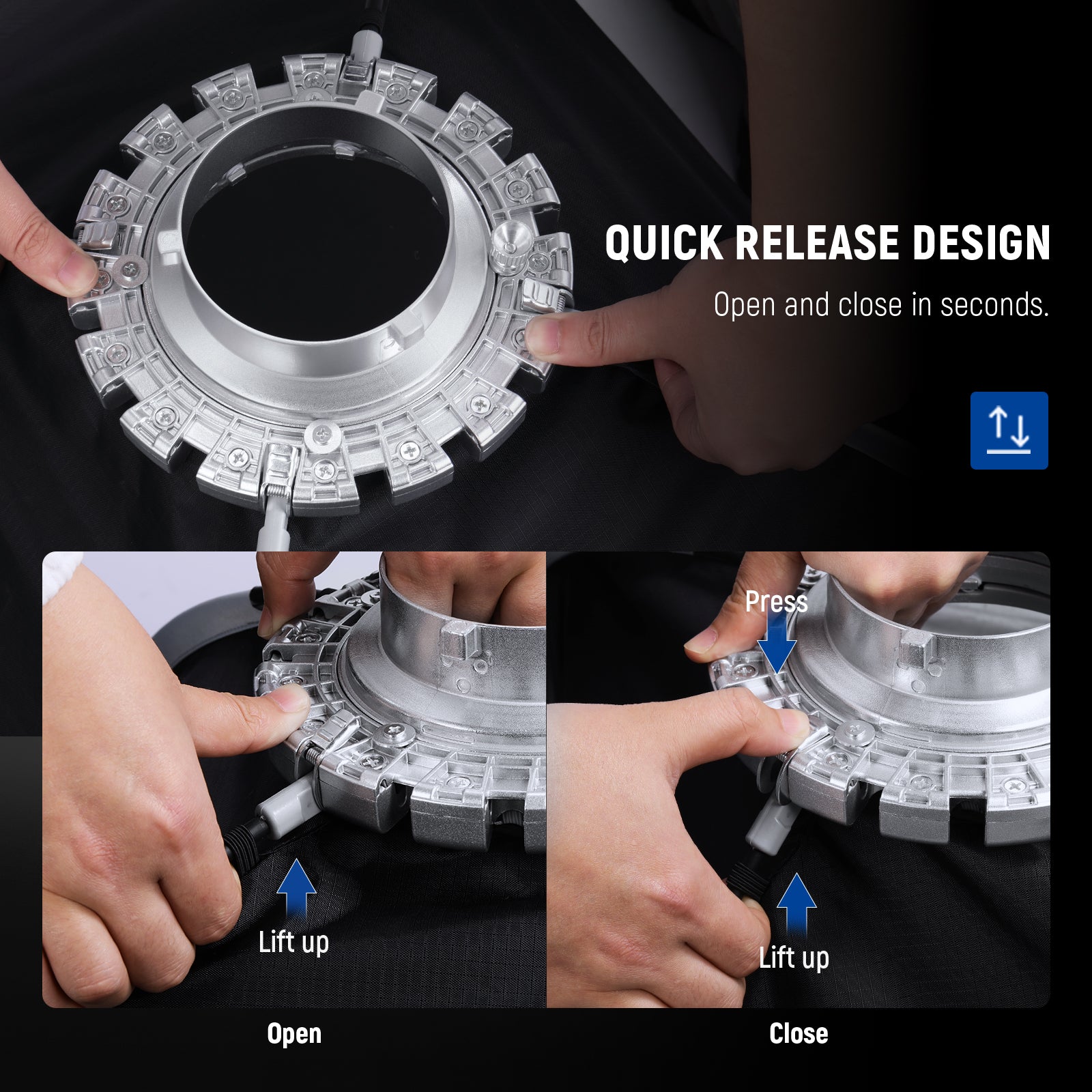 QUICK RELEASE DESIGN

Open and close in seconds.

Lift up

Press

Lift up

Open

Close