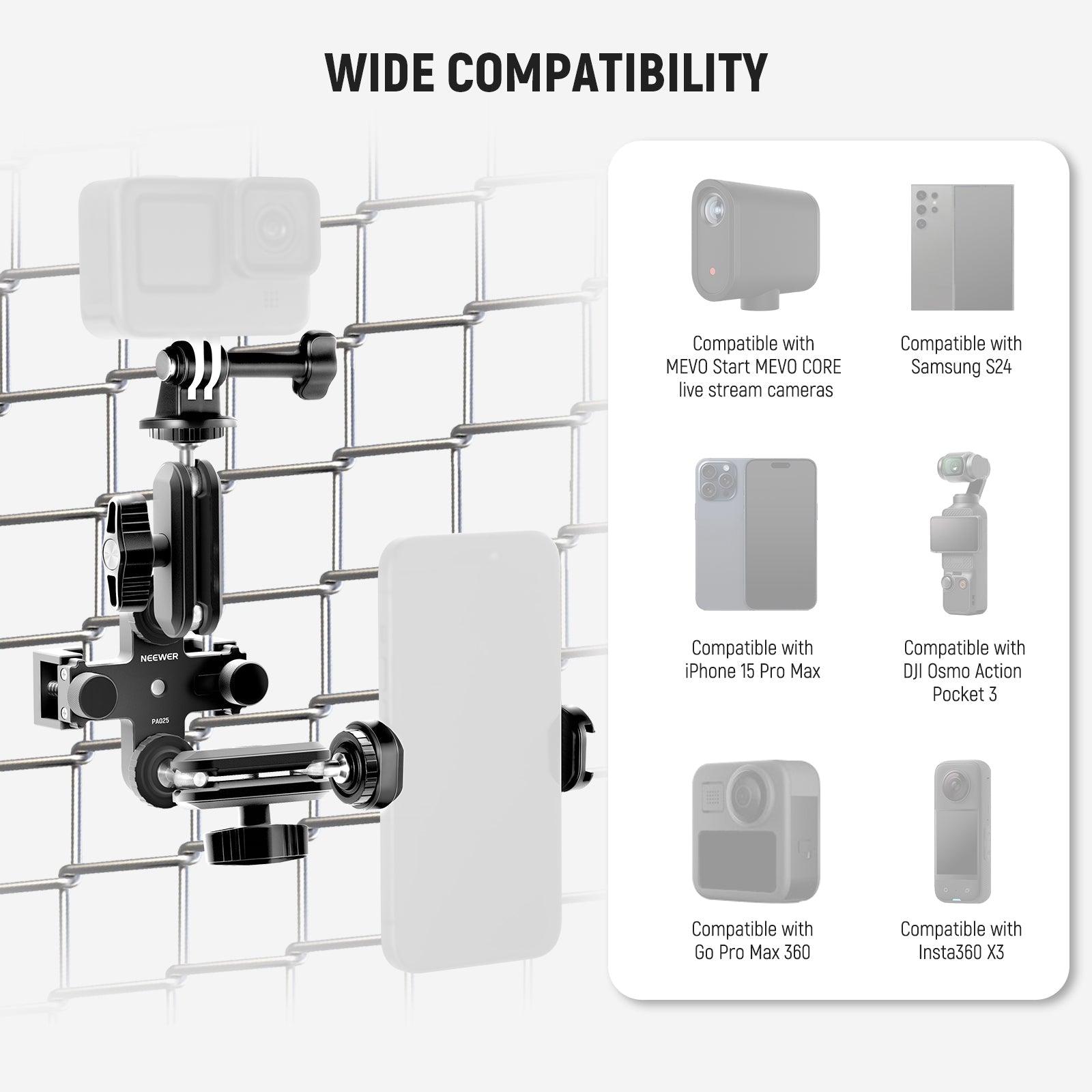 WIDE COMPATIBILITY

NEEWER

PA025

Compatible with MEVO Start MEVO CORE live stream cameras

Compatible with Samsung S24

Compatible with iPhone 15 Pro Max

Compatible with DJI Osmo Action Pocket 3

Compatible with Go Pro Max 360

Compatible with Insta360 X3