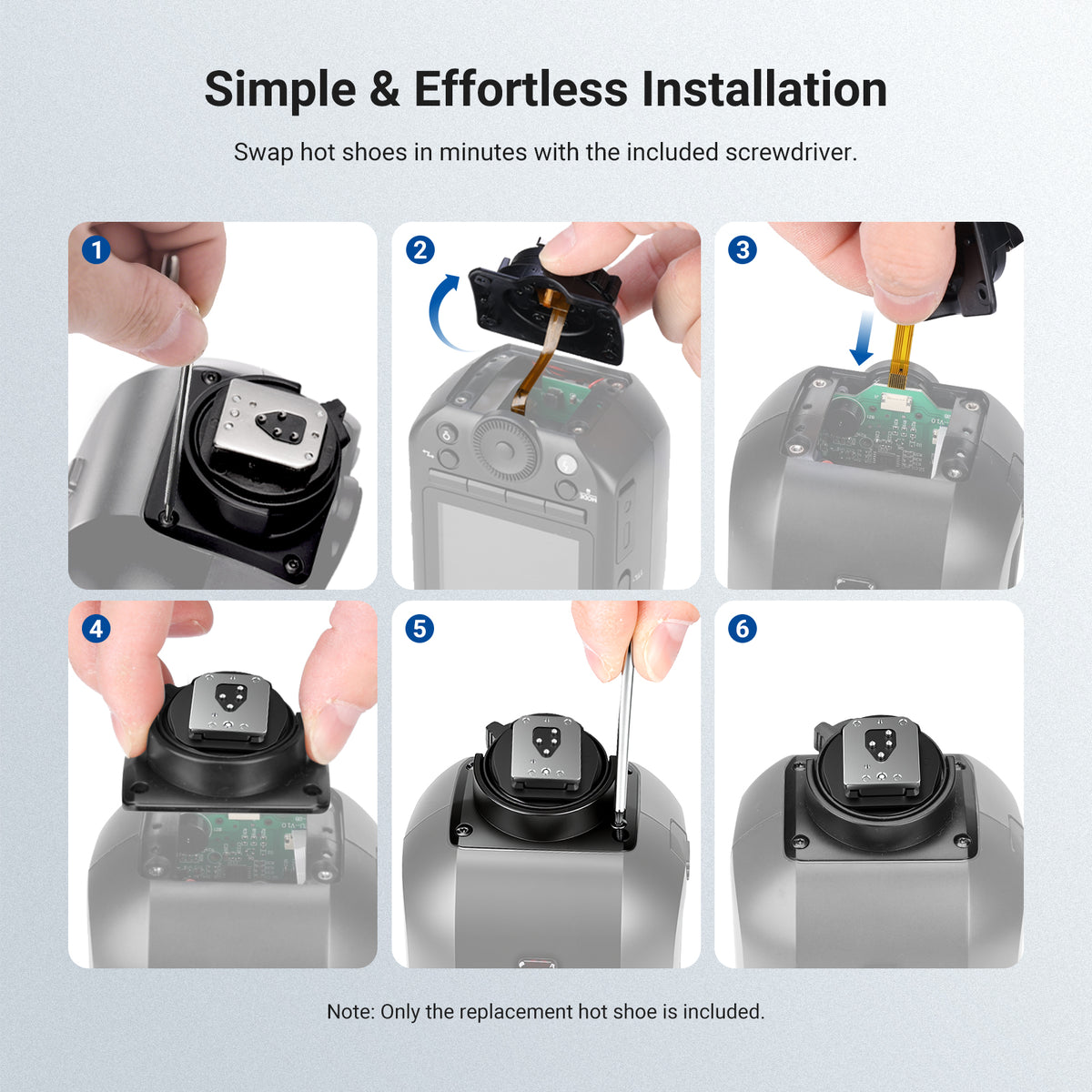 Simple & Effortless Installation

Swap hot shoes in minutes with the included screwdriver.

1

2

3

4

5

6

Note: Only the replacement hot shoe is included.