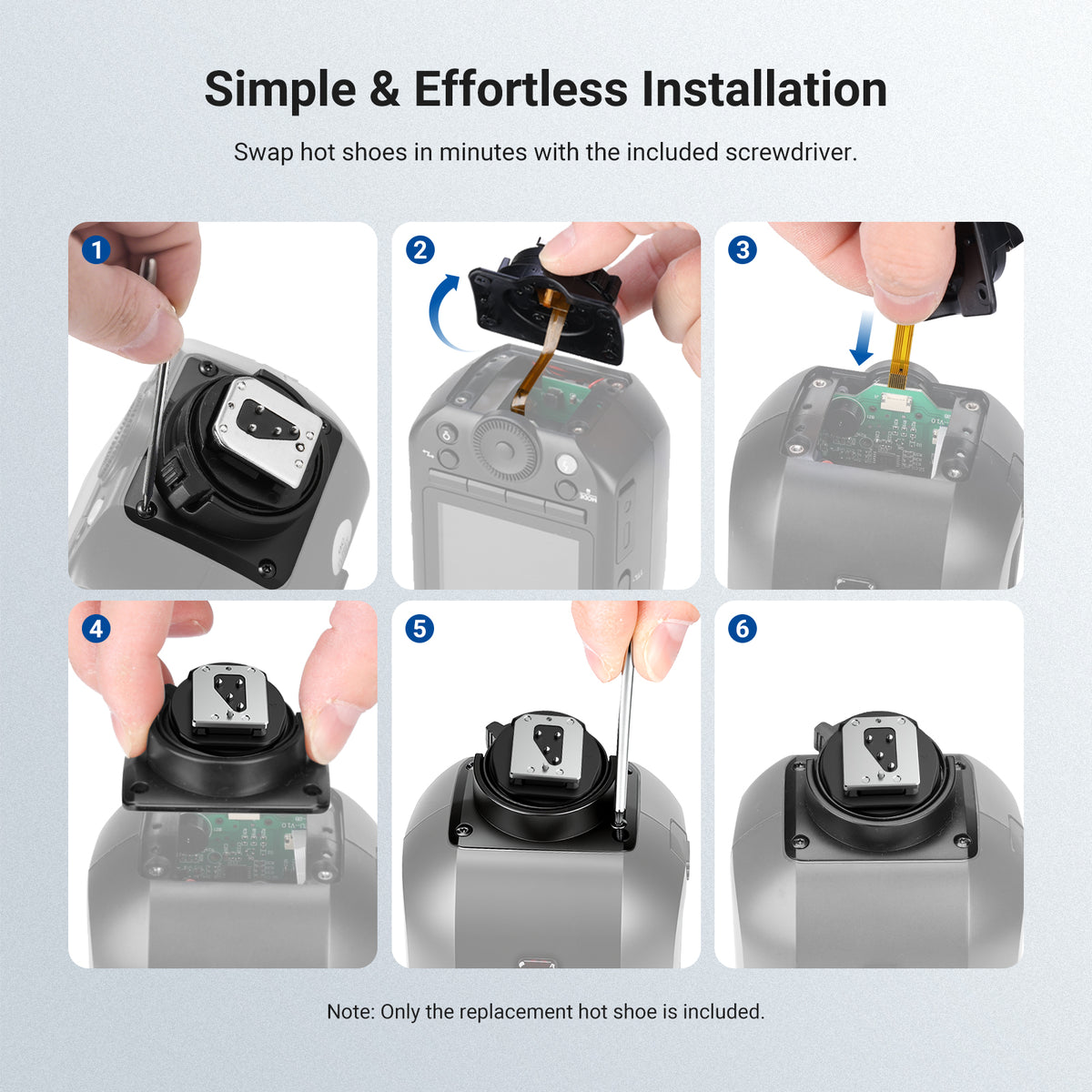 Simple & Effortless Installation

Swap hot shoes in minutes with the included screwdriver.

1

2

3

4

5

6

Note: Only the replacement hot shoe is included.