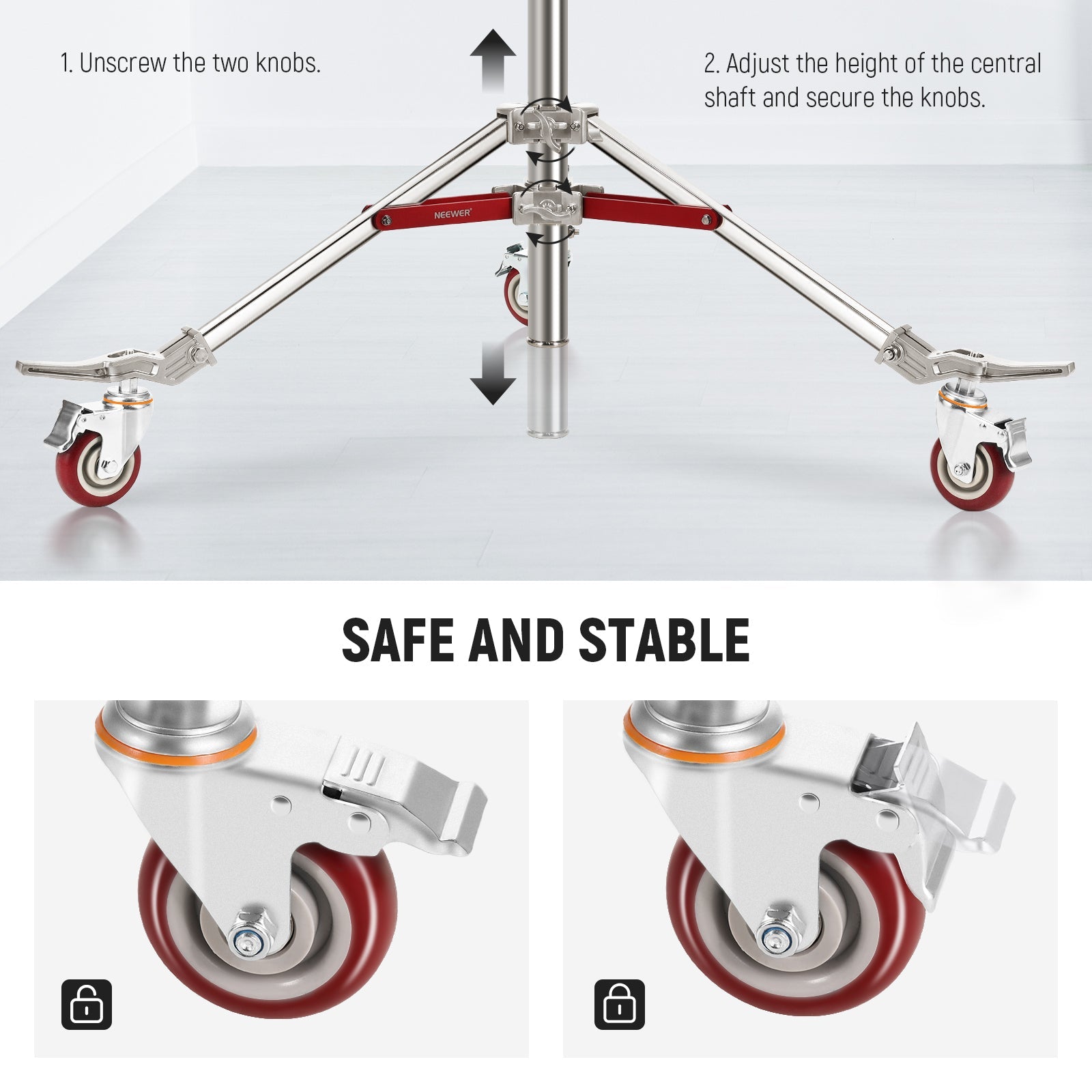 1. Unscrew the two knobs.

2. Adjust the height of the central shaft and secure the knobs.

NEEWER

SAFE AND STABLE