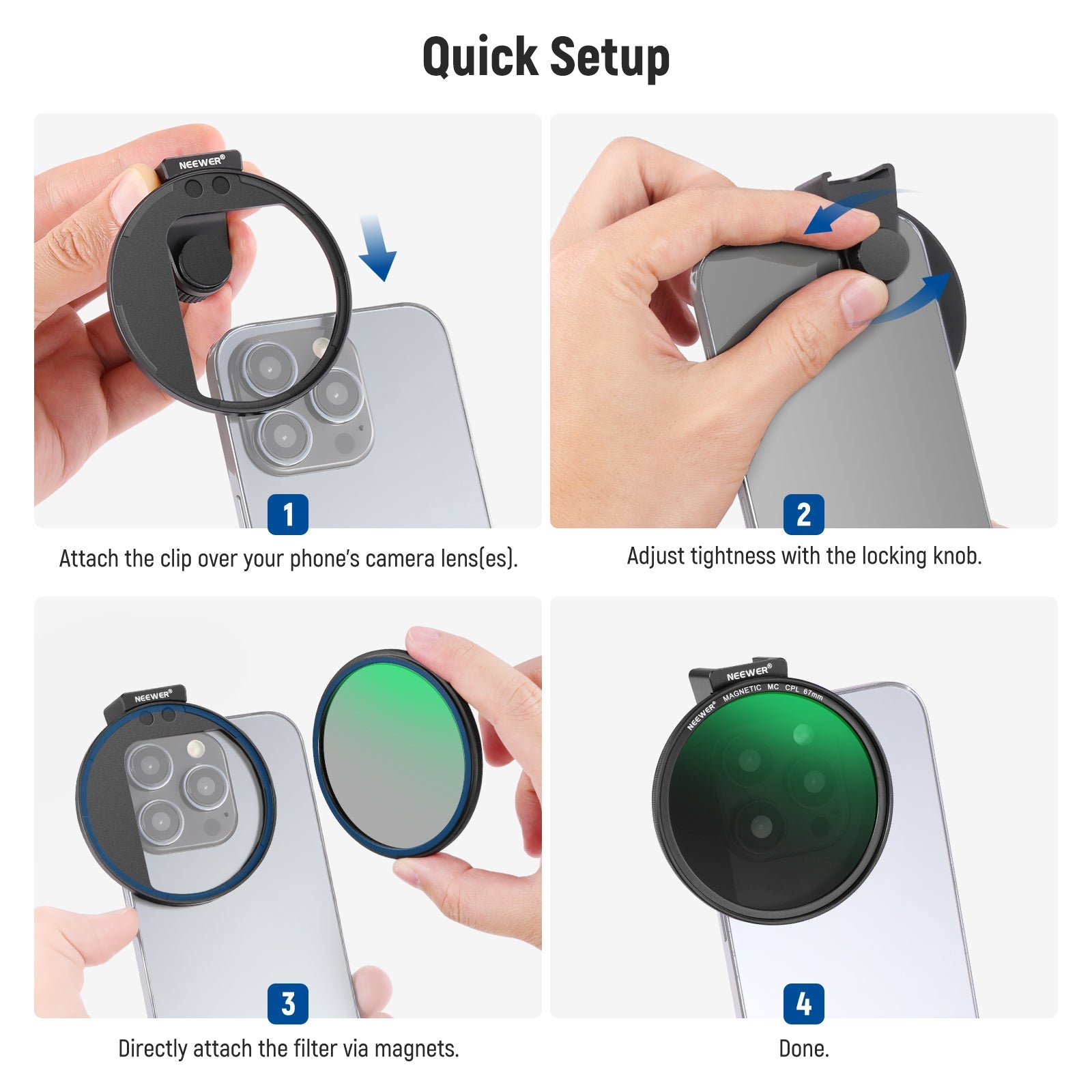 Quick Setup

NEEWER®

1

Attach the clip over your phone's camera lens(es).

2

Adjust tightness with the locking knob.

NEEWER®

3

Directly attach the filter via magnets.

NEEWER®

NEEWER® MAGNETIC MC CPL 67mm

4

Done.