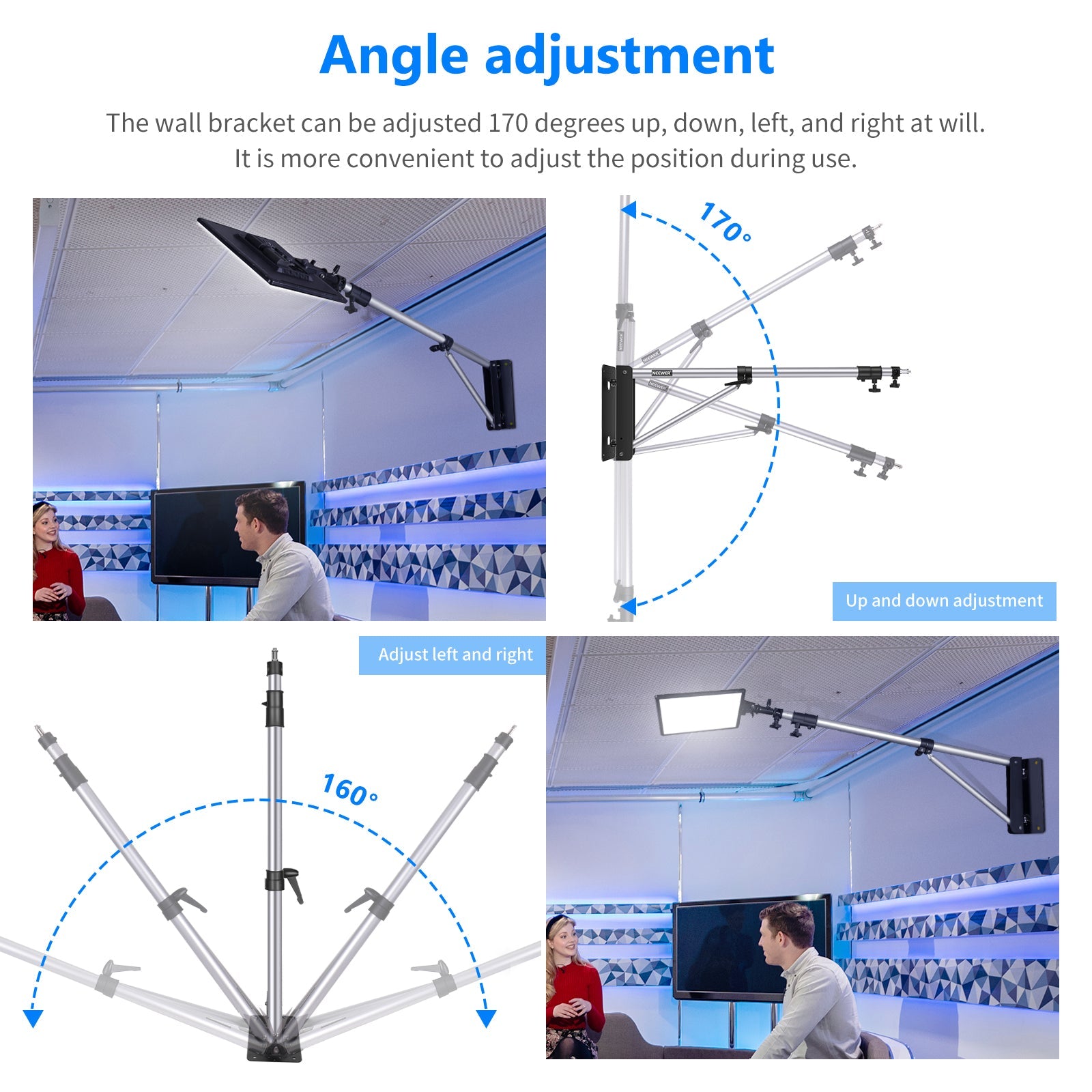 Angle adjustment

The wall bracket can be adjusted 170 degrees up, down, left, and right at will. It is more convenient to adjust the position during use.

170°

NEEWER

NEEWER

NEEWER

Up and down adjustment

Adjust left and right

160°