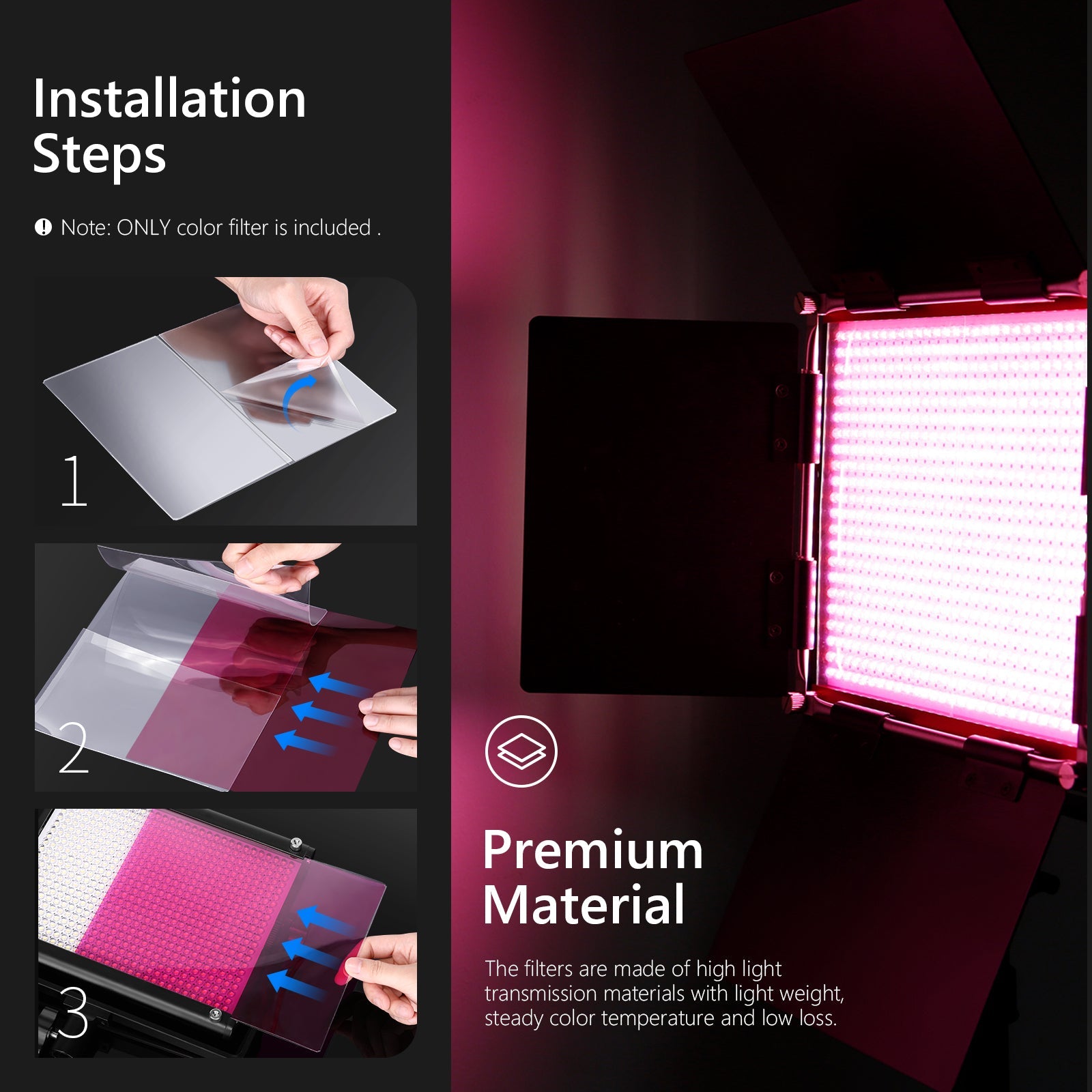 Installation Steps

Note: ONLY color filter is included .

1

2

3

Premium Material

The filters are made of high light transmission materials with light weight, steady color temperature and low loss.