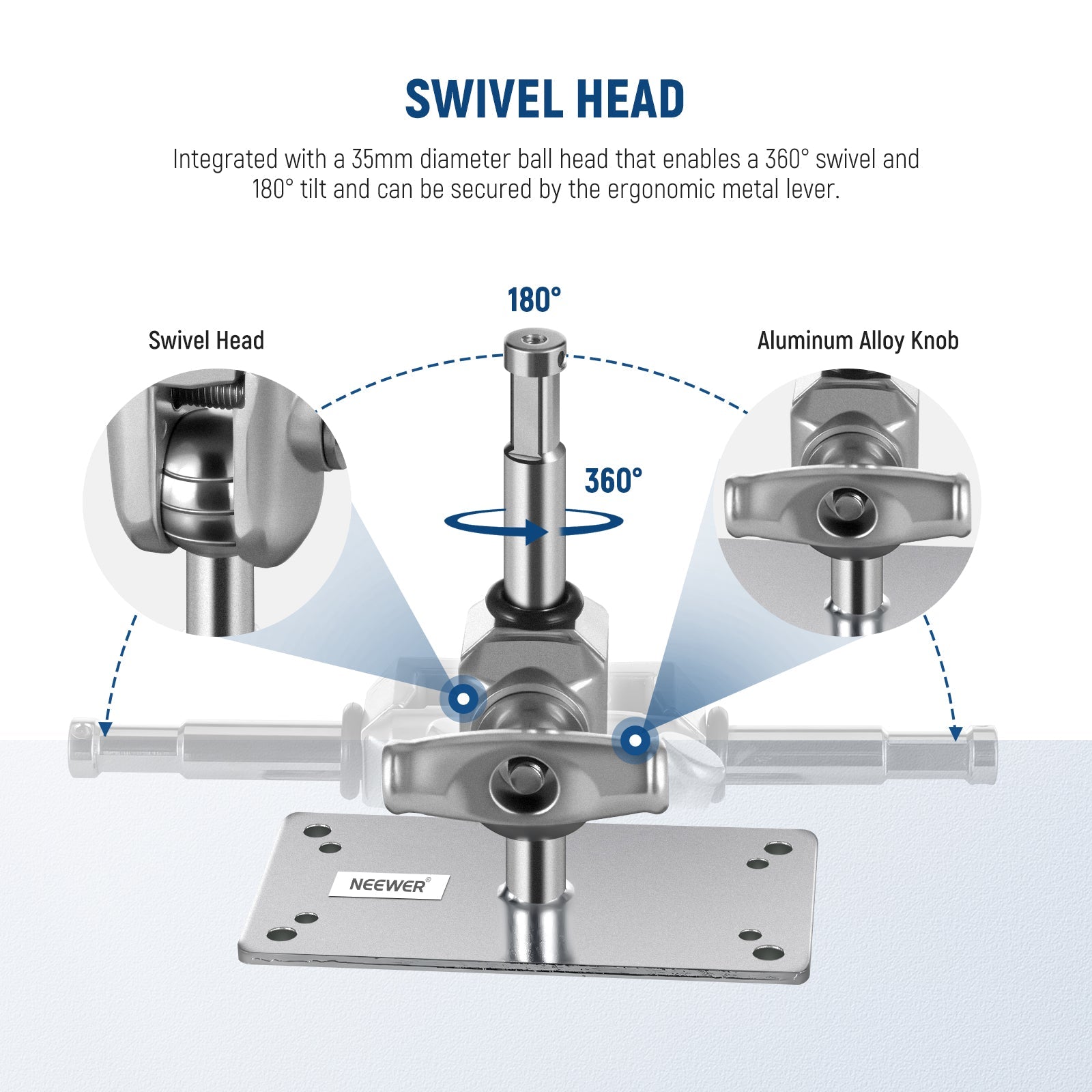 SWIVEL HEAD

Integrated with a 35mm diameter ball head that enables a 360° swivel and 180° tilt and can be secured by the ergonomic metal lever.

180°

Swivel Head

Aluminum Alloy Knob

360°

NEEWER®