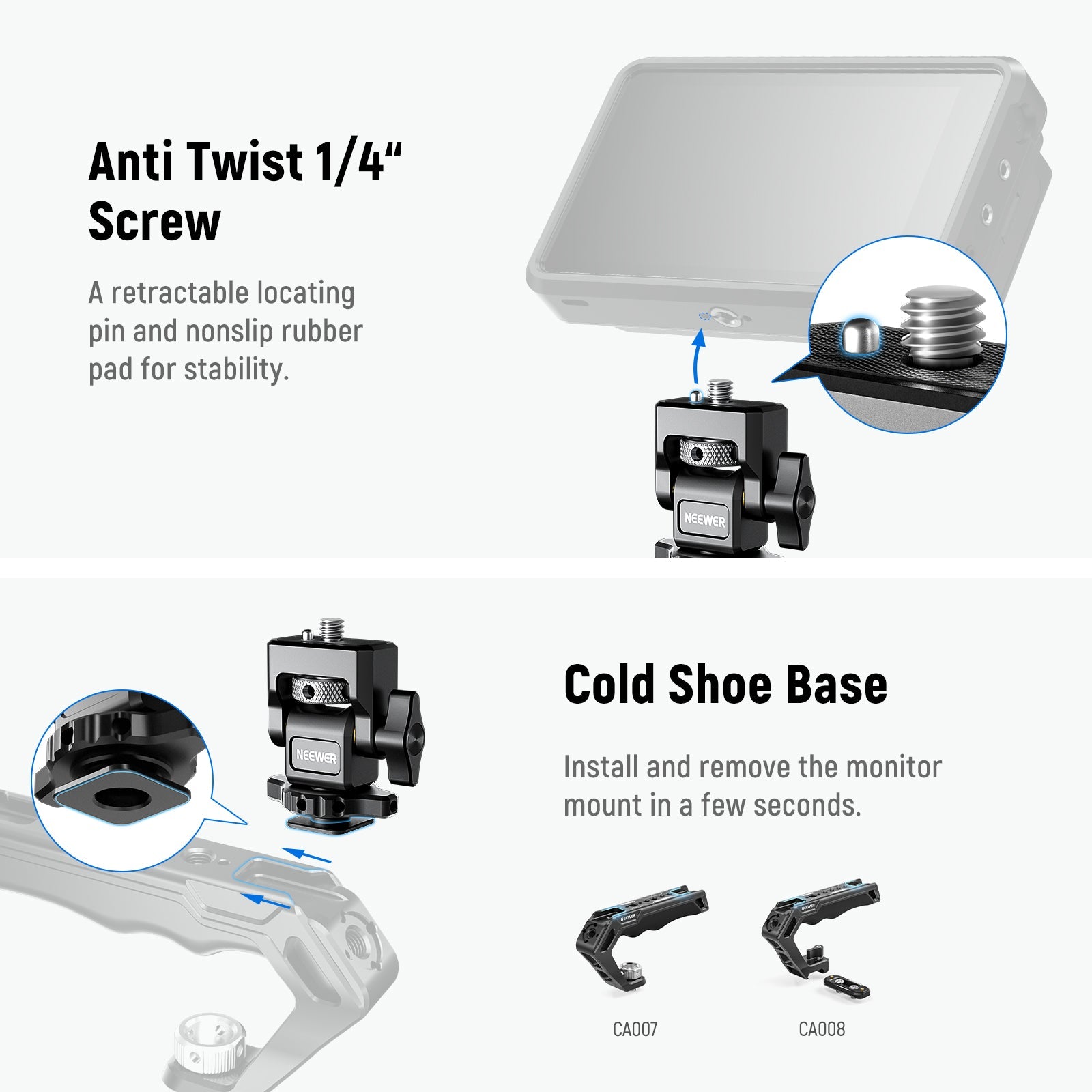 Anti Twist 1/4" Screw

A retractable locating pin and nonslip rubber pad for stability.

NEEWER

NEEWER

Cold Shoe Base

Install and remove the monitor mount in a few seconds.

NEEWER

NEEWER

CA007

CA008