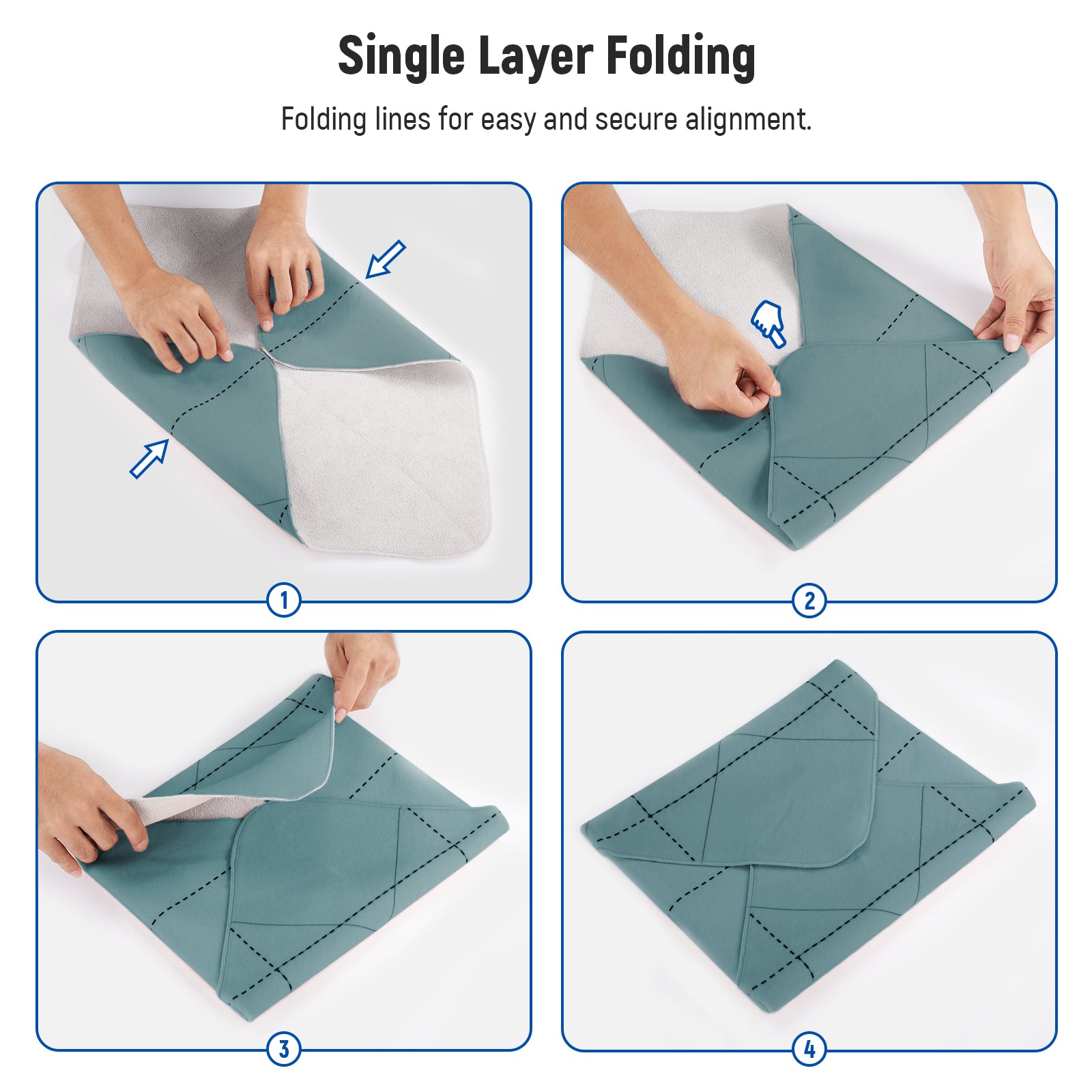 Single Layer Folding

Folding lines for easy and secure alignment.

1

2

3

4