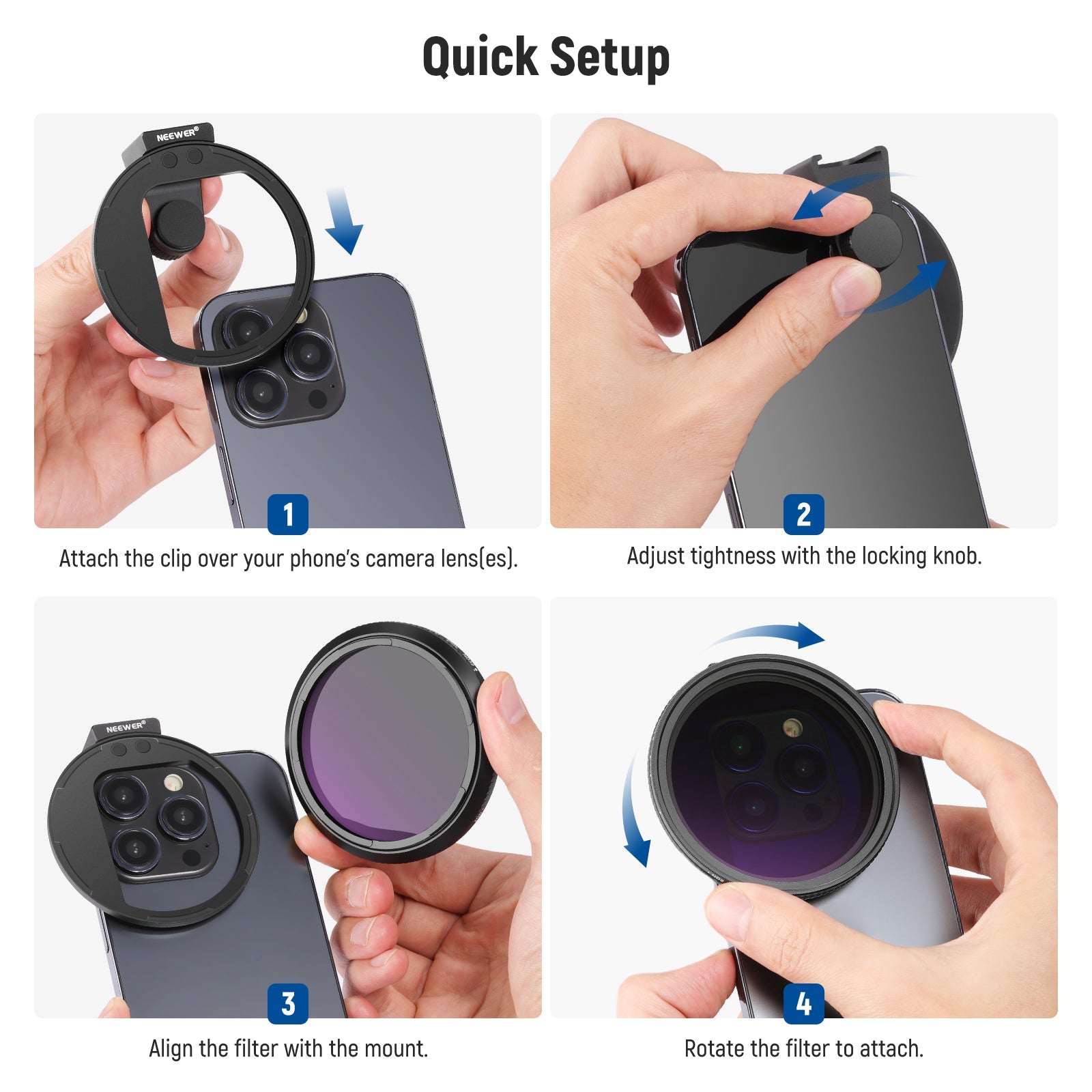 Quick Setup

NEEWER®

1

Attach the clip over your phone's camera lens(es).

2

Adjust tightness with the locking knob.

NEEWER®

3

Align the filter with the mount.

4

Rotate the filter to attach.