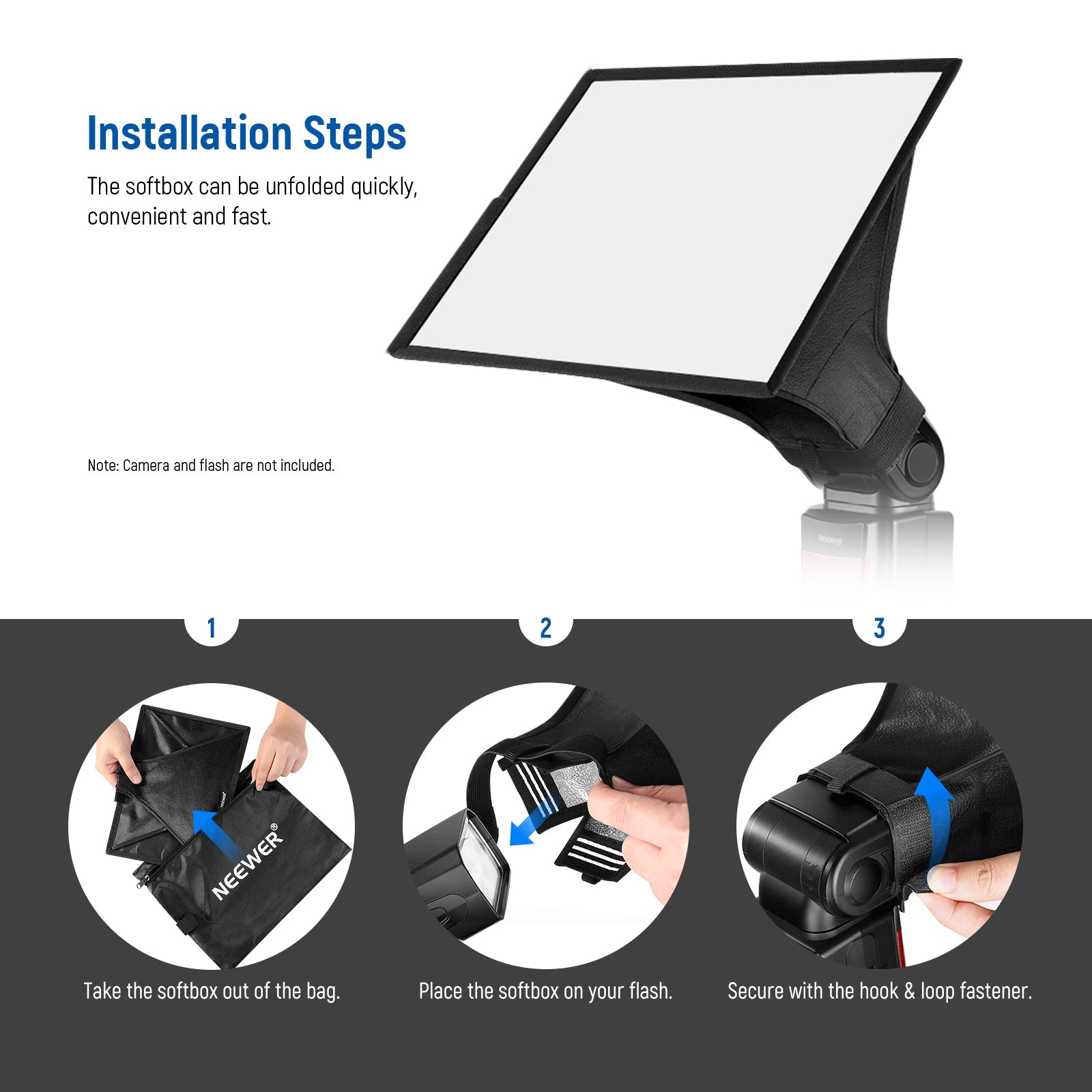 Installation Steps

The softbox can be unfolded quickly, convenient and fast.

Note: Camera and flash are not included.

NEEWER

1

NEEWER®

Take the softbox out of the bag.

2

Place the softbox on your flash.

3

Secure with the hook & loop fastener.