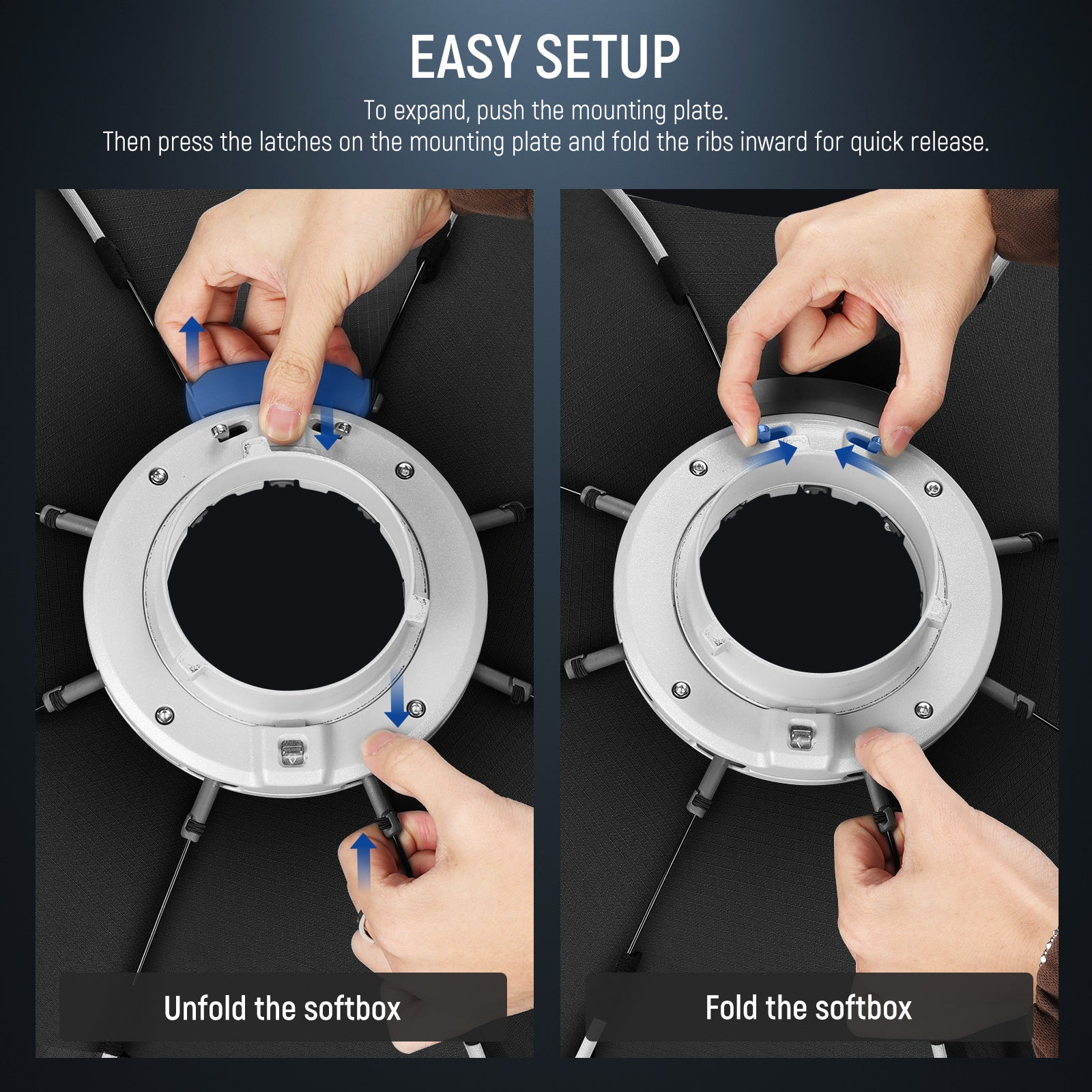 EASY SETUP

To expand, push the mounting plate.
Then press the latches on the mounting plate and fold the ribs inward for quick release.

Unfold the softbox

Fold the softbox