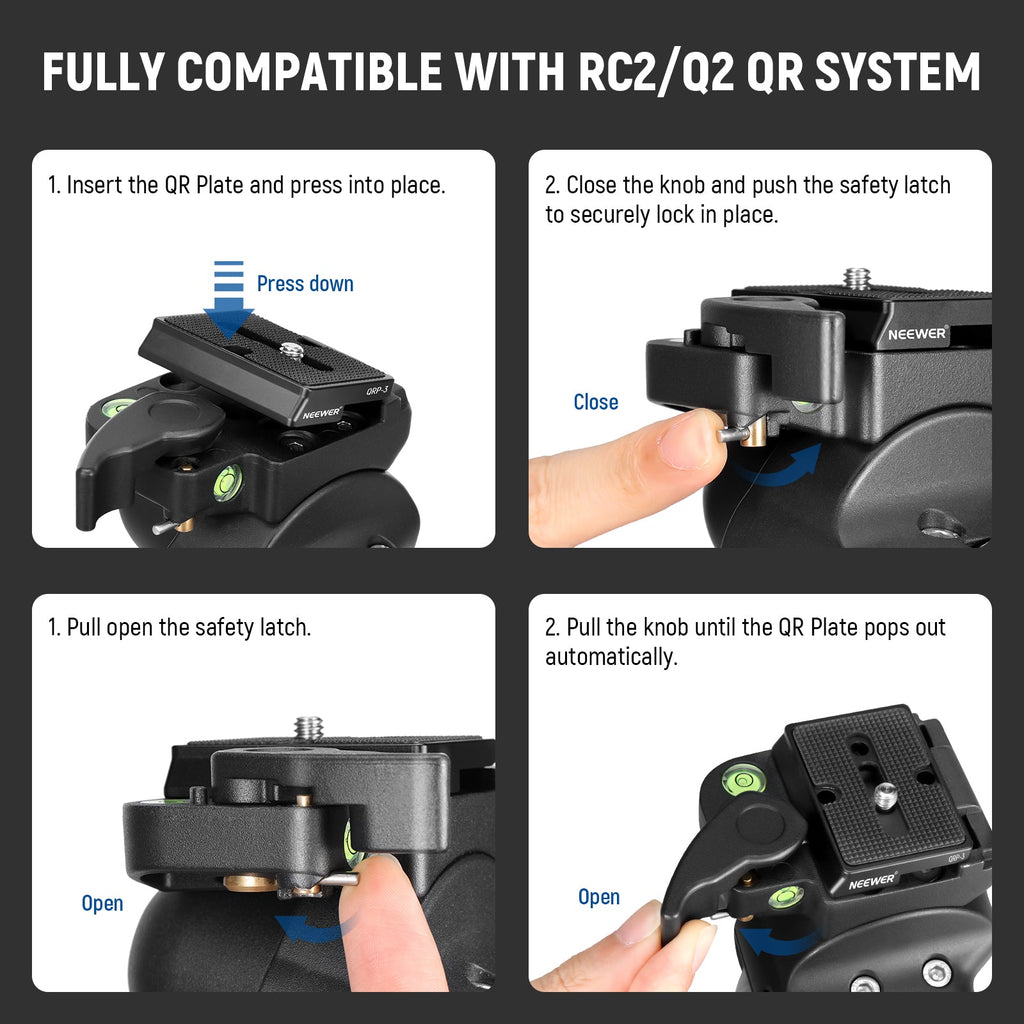 FULLY COMPATIBLE WITH RC2/Q2 QR SYSTEM

1. Insert the QR Plate and press into place.

Press down

QRP-3

NEEWER

2. Close the knob and push the safety latch to securely lock in place.

NEEWER

Close

1. Pull open the safety latch.

Open

2. Pull the knob until the QR Plate pops out automatically.

QRP-3

NEEWER

Open